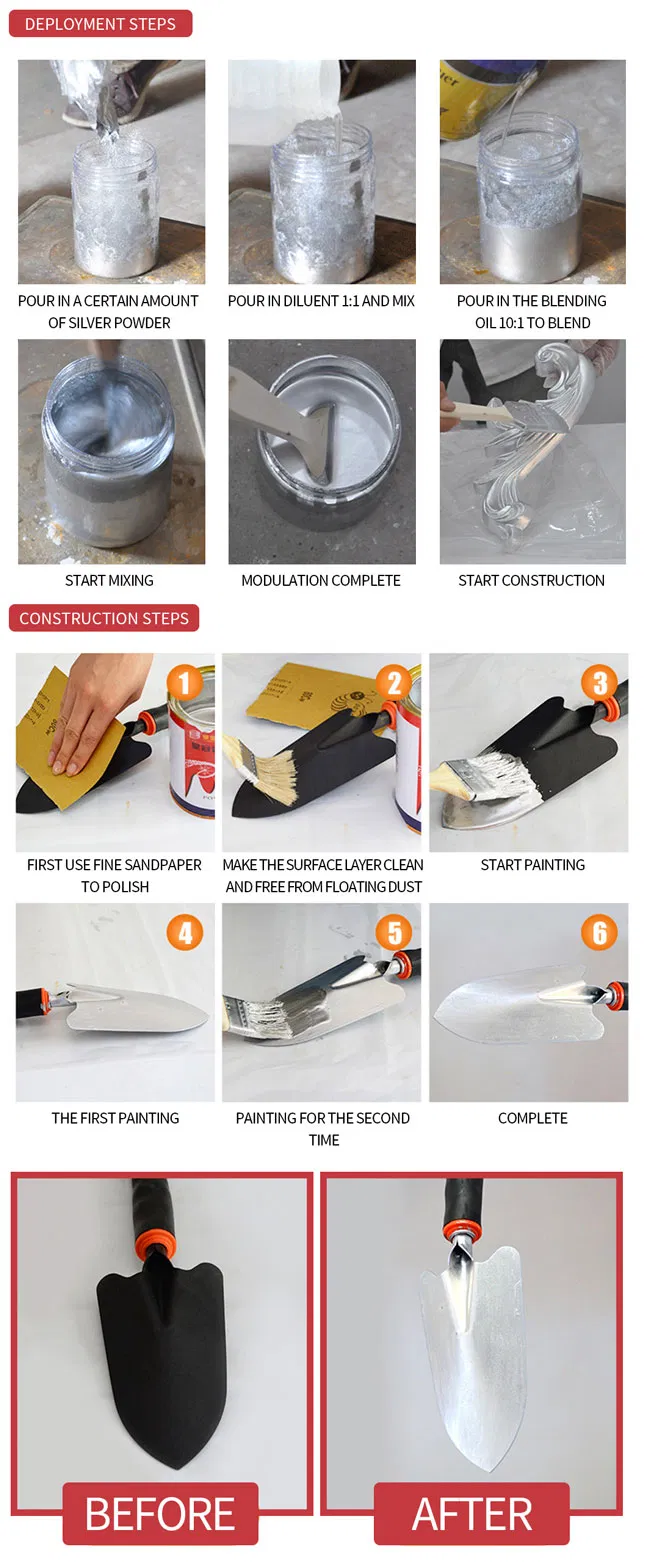 DEPLOYMENT STEPS

POUR IN A CERTAIN AMOUNT OF SILVER POWDER

POUR IN DILUENT 1:1 AND MIX

POUR IN THE BLENDING OIL 10:1 TO BLEND

START MIXING

MODULATION COMPLETE

START CONSTRUCTION

CONSTRUCTION STEPS

1

FIRST USE FINE SANDPAPER TO POLISH

2

MAKE THE SURFACE LAYER CLEAN AND FREE FROM FLOATING DUST

3

START PAINTING

4

THE FIRST PAINTING

5

PAINTING FOR THE SECOND TIME

6

COMPLETE

BEFORE

AFTER